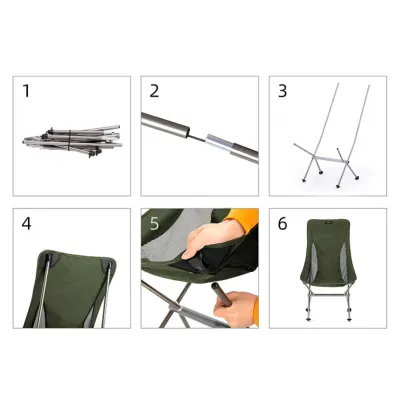 1

2

3

4

5

6