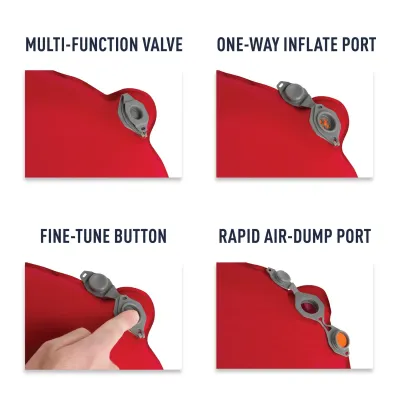 MULTI-FUNCTION VALVE

ONE-WAY INFLATE PORT

FINE-TUNE BUTTON

RAPID AIR-DUMP PORT