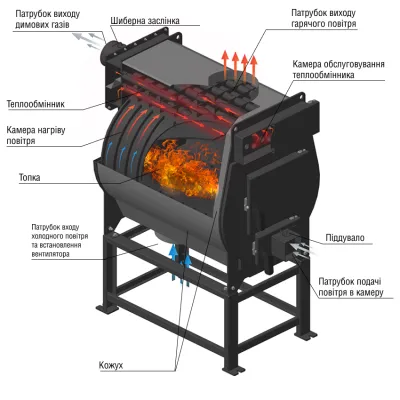 Патрубок виходу димових газів

Шиберна заслінка

Патрубок виходу гарячого повітря

Камера обслуговування теплообмінника

Теплообмінник

Камера нагріву повітря

Топка

Патрубок входу холодного повітря та встановлення вентилятора

Піддувало

Патрубок подачі повітря в камеру

Кожух