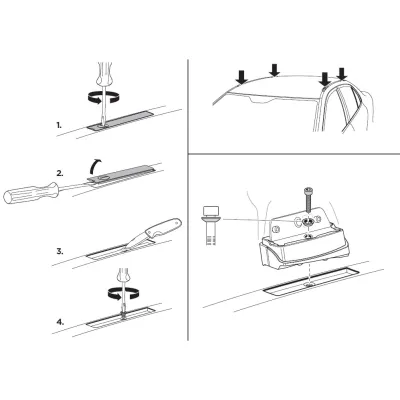 1.

2.

3.

4.