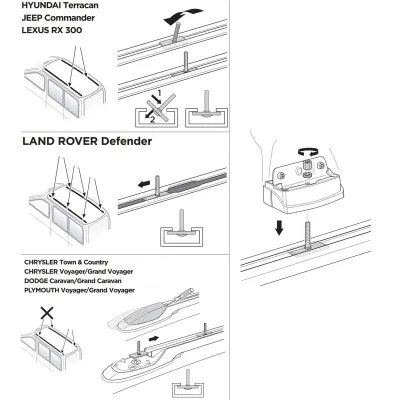 HYUNDAI Terracan
JEEP Commander
LEXUS RX 300

1
2

LAND ROVER Defender

CHRYSLER Town & Country
CHRYSLER Voyager/Grand Voyager
DODGE Caravan/Grand Caravan
PLYMOUTH Voyager/Grand Voyager