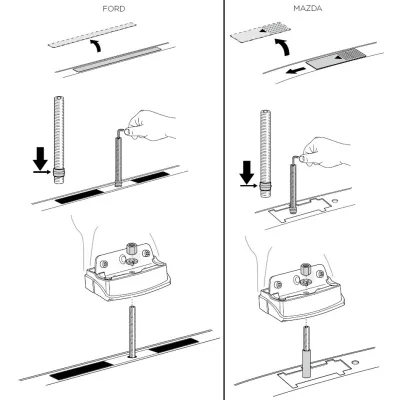 FORD

MAZDA